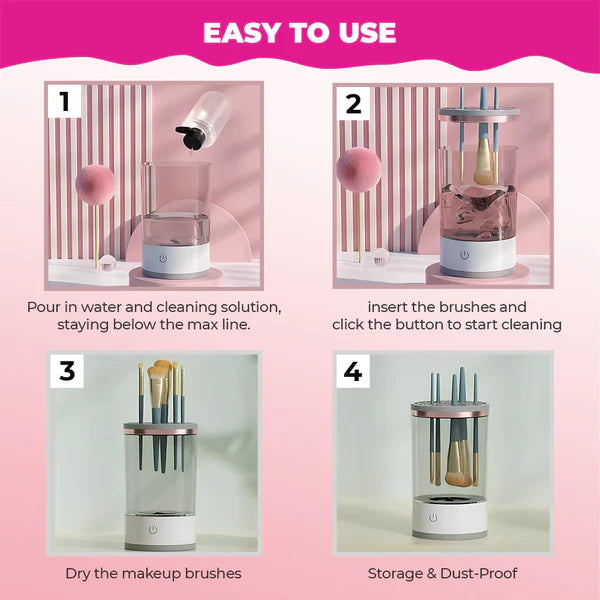 EASY TO USE

1

Pour in water and cleaning solution, staying below the max line.

2

insert the brushes and click the button to start cleaning

3

Dry the makeup brushes

4

Storage & Dust-Proof