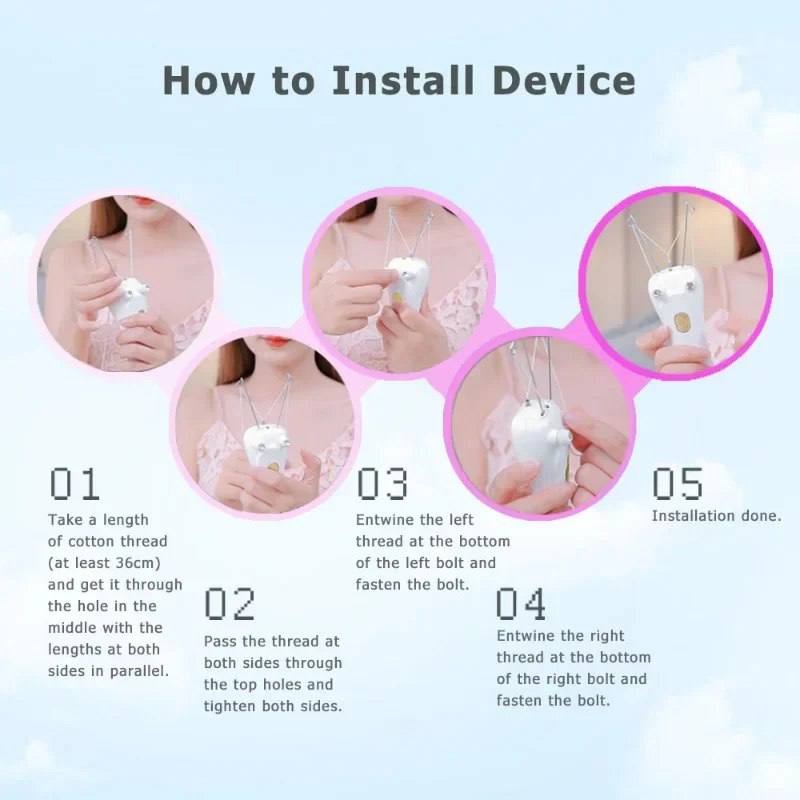 How to Install Device

01
Take a length of cotton thread (at least 36cm) and get it through the hole in the middle with the lengths at both sides in parallel.

02
Pass the thread at both sides through the top holes and tighten both sides.

03
Entwine the left thread at the bottom of the left bolt and fasten the bolt.

04
Entwine the right thread at the bottom of the right bolt and fasten the bolt.

05
Installation done.