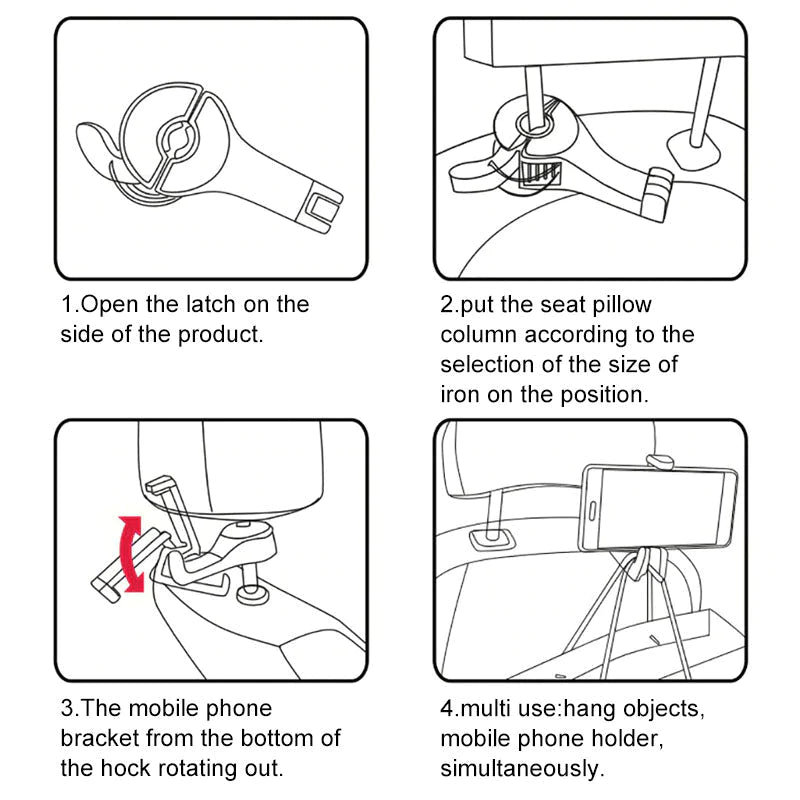 1.Open the latch on the side of the product.

2.put the seat pillow column according to the selection of the size of iron on the position.

3.The mobile phone bracket from the bottom of the hock rotating out.

4.multi use:hang objects, mobile phone holder, simultaneously.