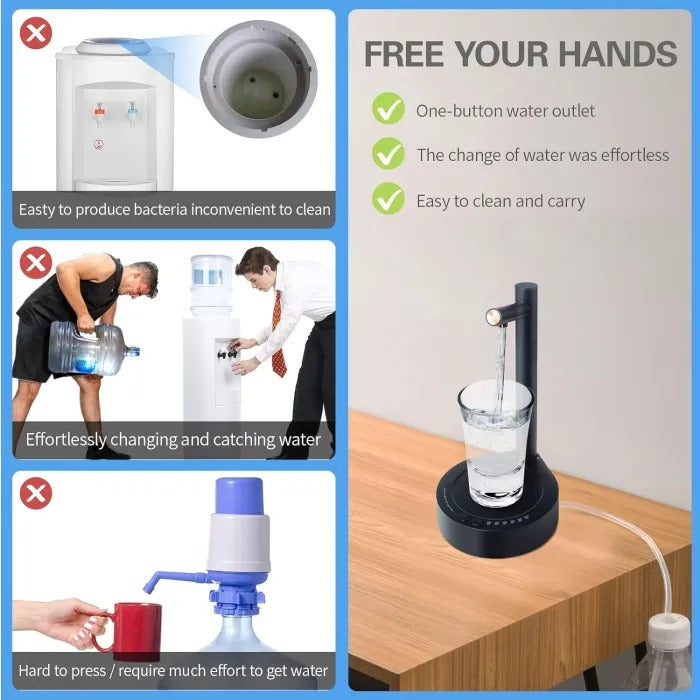 Easty to produce bacteria inconvenient to clean

Effortlessly changing and catching water

Hard to press / require much effort to get water

FREE YOUR HANDS

One-button water outlet

The change of water was effortless

Easy to clean and carry