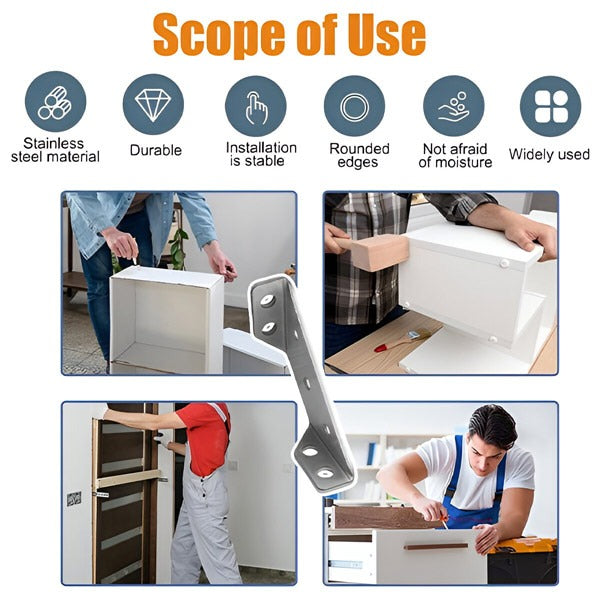 Scope of Use

Stainless steel material

Durable

Installation is stable

Rounded edges

Not afraid of moisture

Widely used