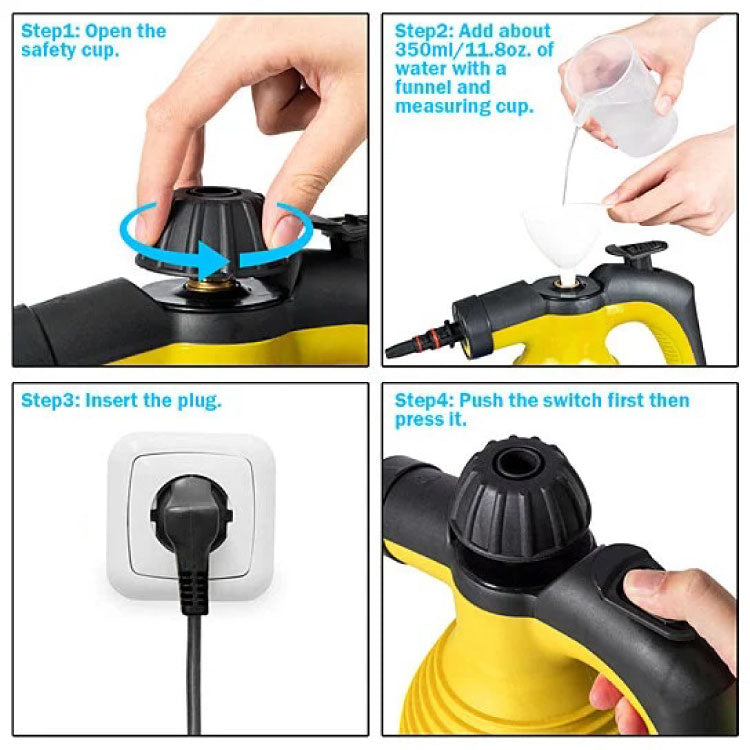 Step1: Open the safety cup.

Step2: Add about 350ml/11.8oz. of water with a funnel and measuring cup.

Step3: Insert the plug.

Step4: Push the switch first then press it.