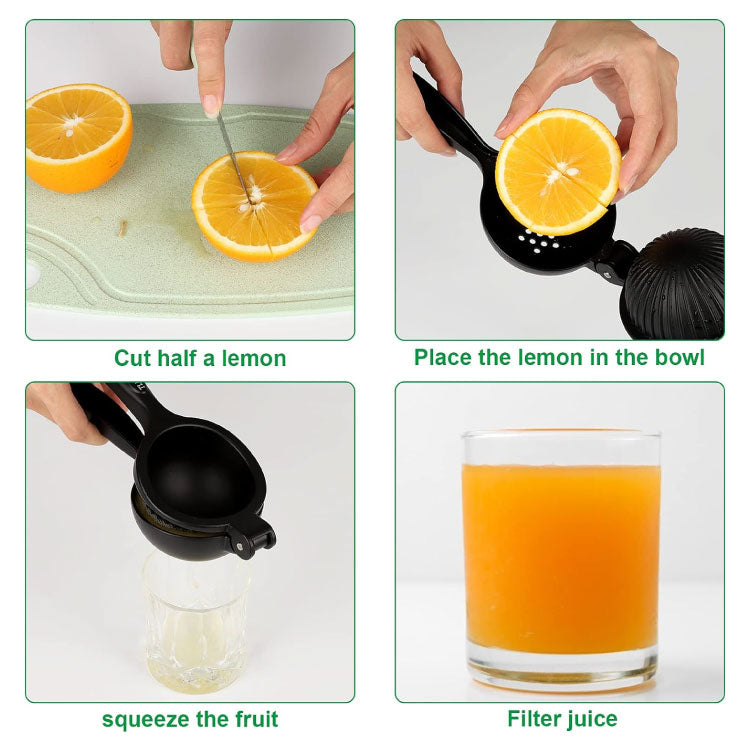 Cut half a lemon

Place the lemon in the bowl

squeeze the fruit

Filter juice