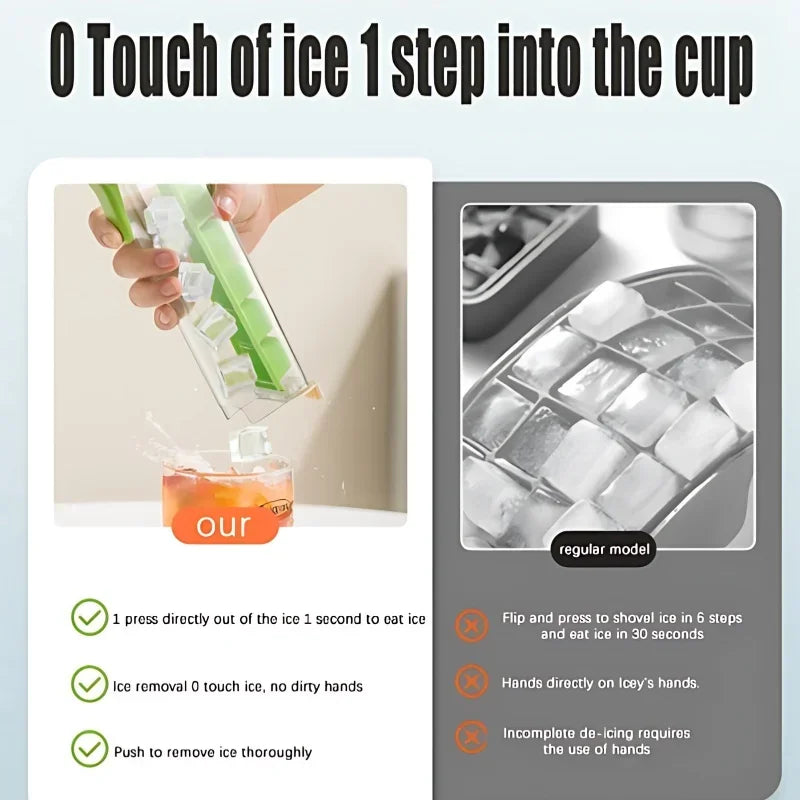 0 Touch of ice 1 step into the cup

our

1 press directly out of the ice 1 second to eat ice

Ice removal 0 touch ice, no dirty hands

Push to remove ice thoroughly

regular model

Flip and press to shovel ice in 6 steps and eat ice in 30 seconds

Hands directly on Icey's hands.

Incomplete de-icing requires the use of hands