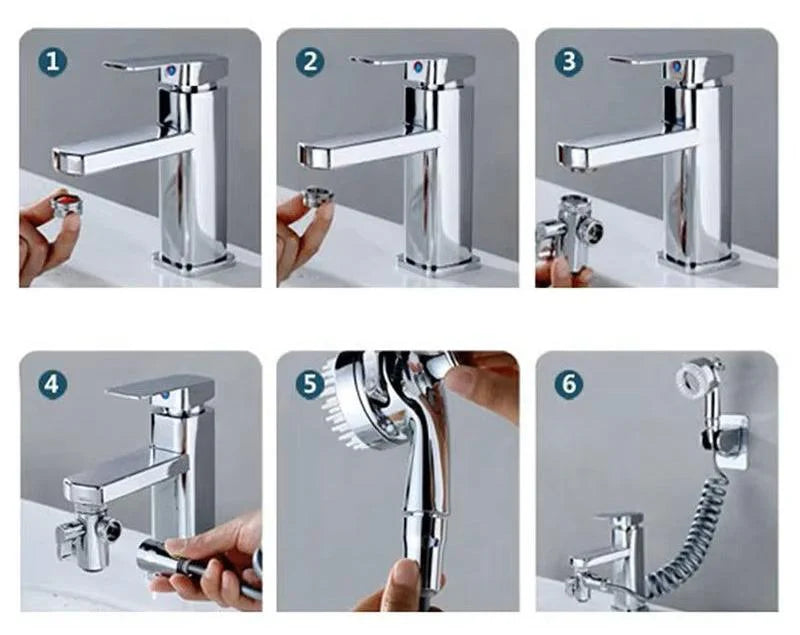 1

2

3

4

5

6