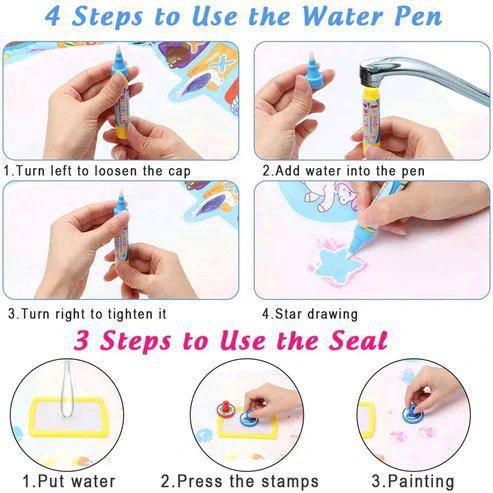 4 Steps to Use the Water Pen

1.Turn left to loosen the cap

2.Add water into the pen

3.Turn right to tighten it

4.Star drawing

3 Steps to Use the Seal

1.Put water

2.Press the stamps

3.Painting