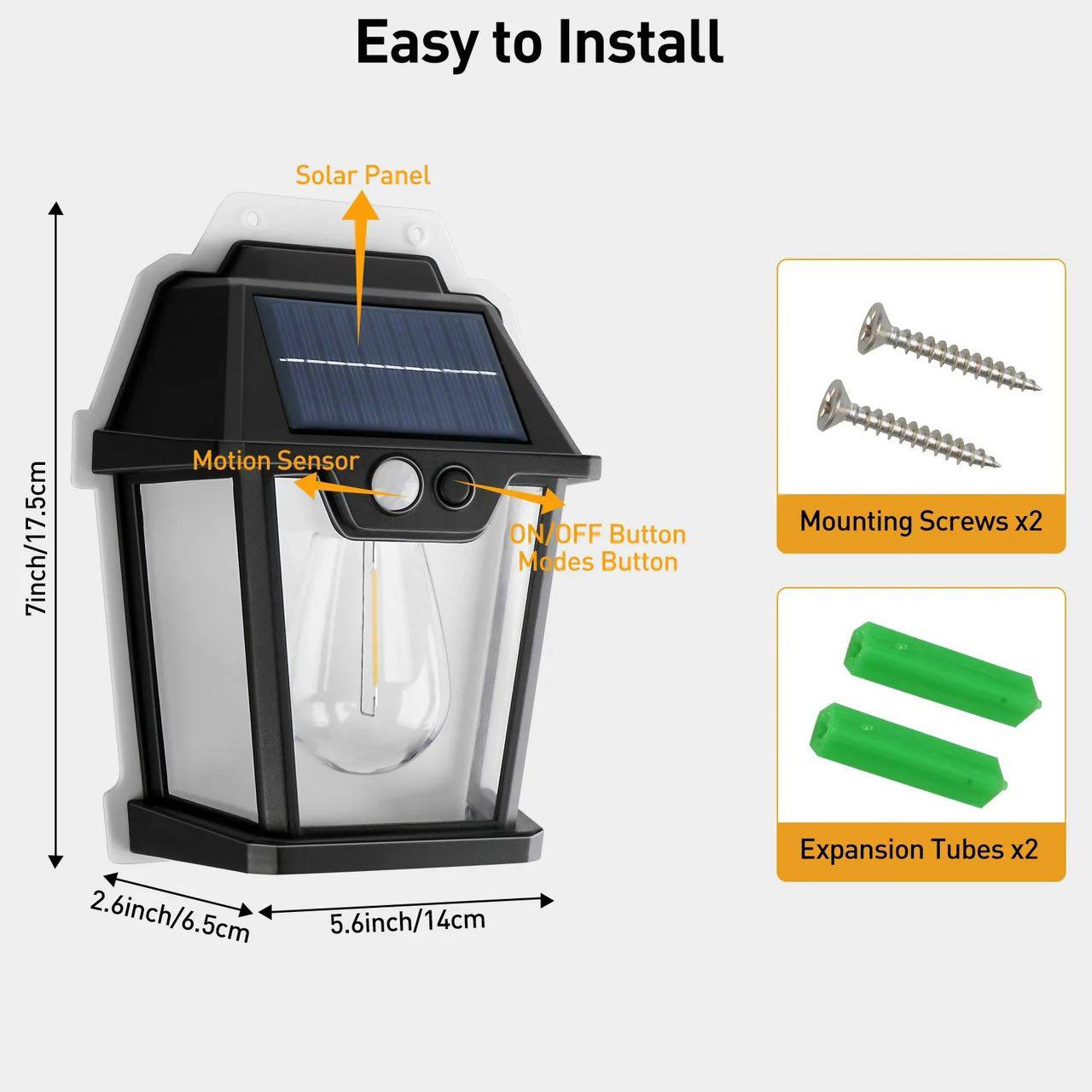 Easy to Install

Solar Panel

Motion Sensor

ON/OFF Button
Modes Button

7inch/17.5cm

2.6inch/6.5cm

5.6inch/14cm

Mounting Screws x2

Expansion Tubes x2