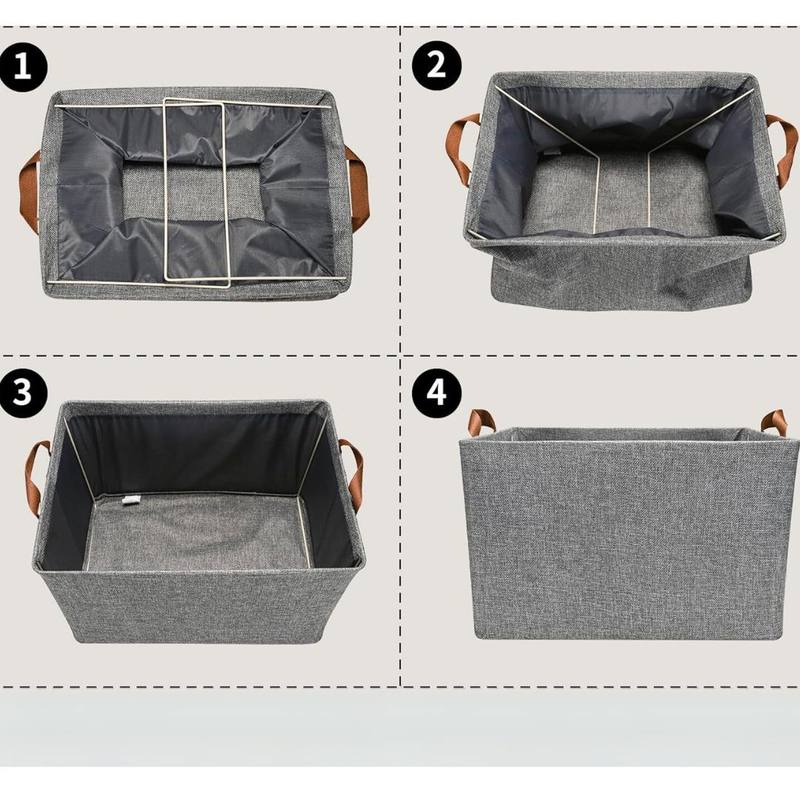 1

2

3

4