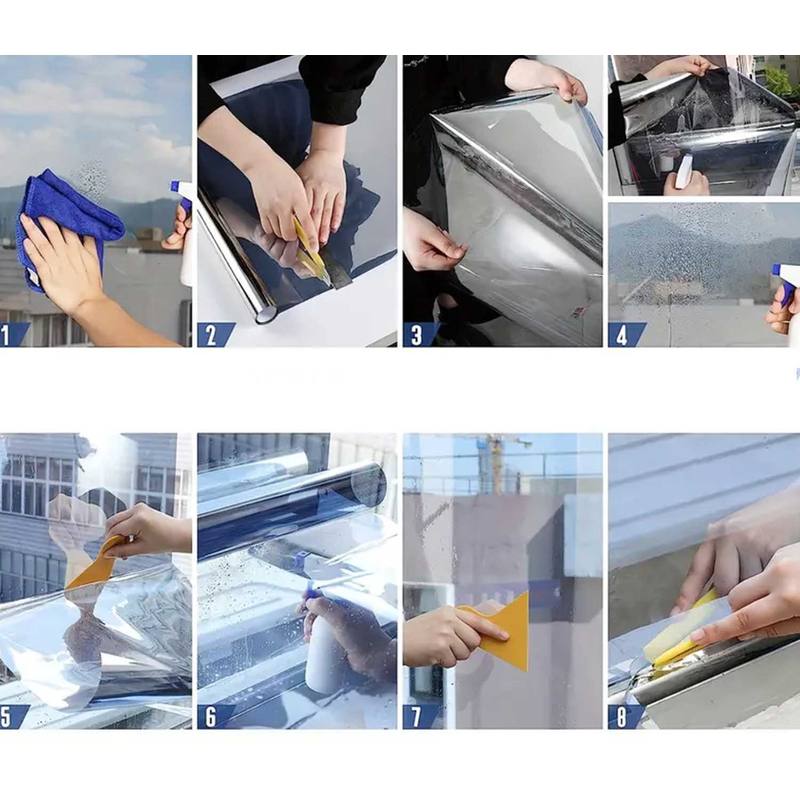 1
2
3
4
5
6
7
8