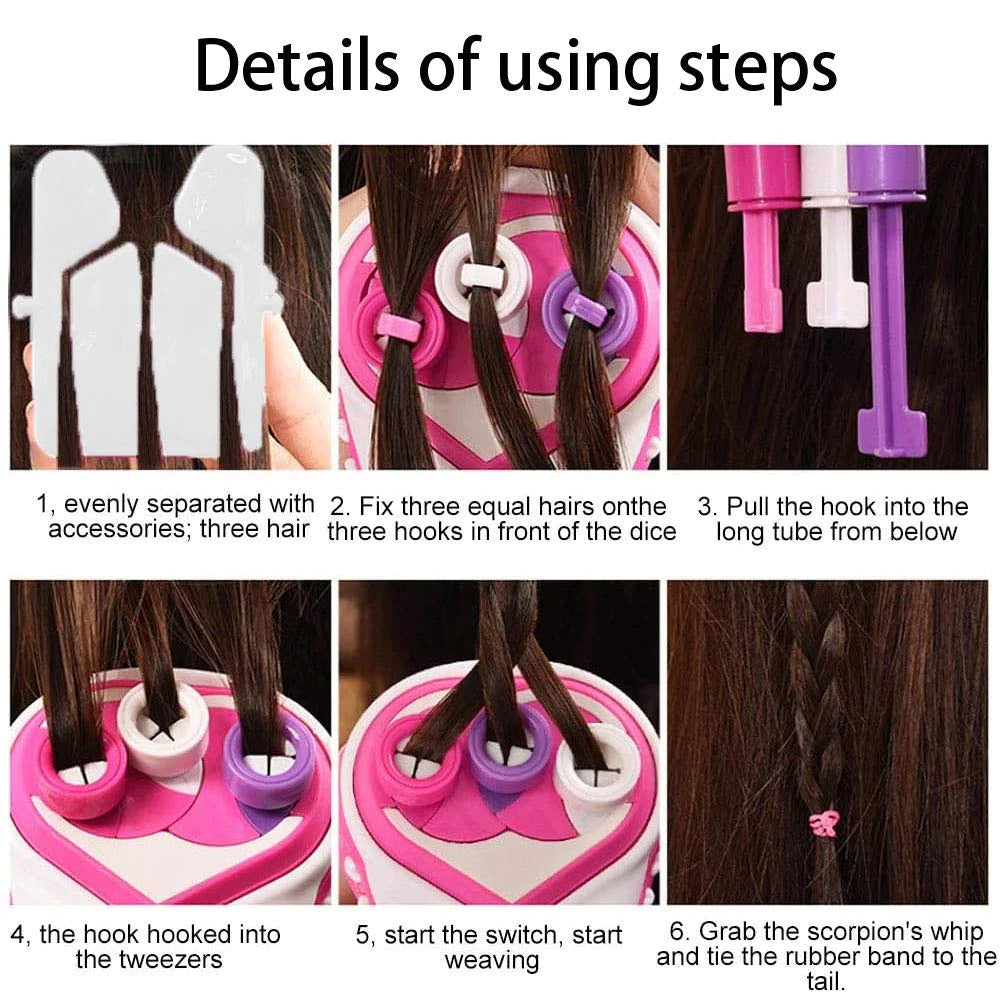 Details of using steps

1, evenly separated with accessories; three hair

2. Fix three equal hairs onthe three hooks in front of the dice

3. Pull the hook into the long tube from below

4, the hook hooked into the tweezers

5, start the switch, start weaving

6. Grab the scorpion's whip and tie the rubber band to the tail.